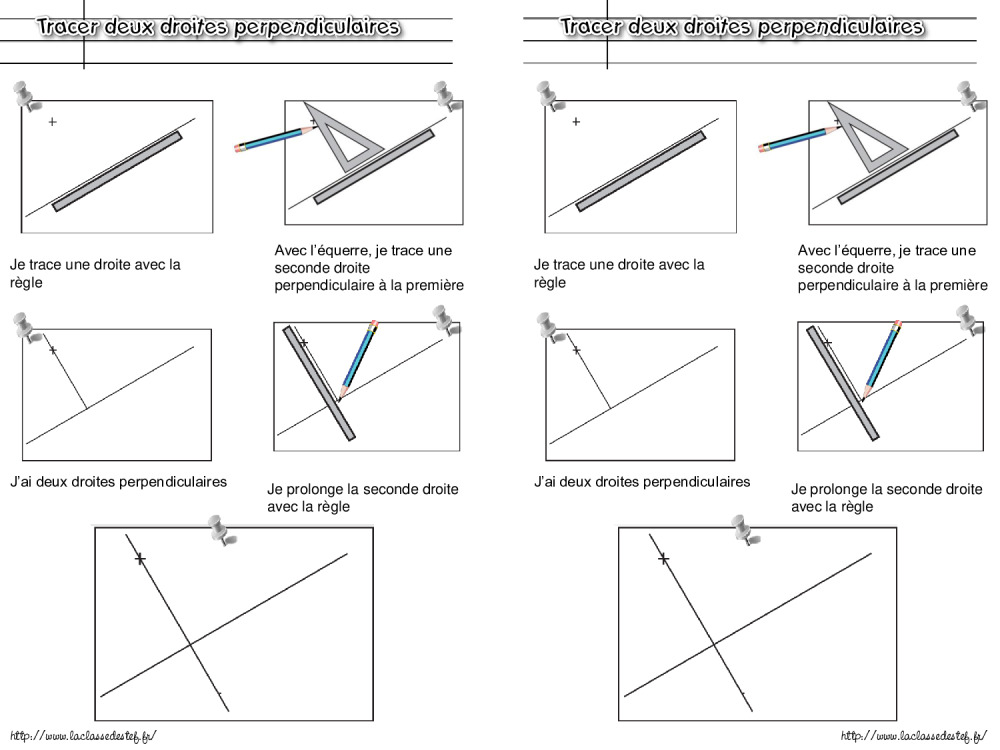 Tracer deux droites perpendiculaires

Je trace une droite avec la règle

Avec l'équerre, je trace une seconde droite perpendiculaire à la première

J'ai deux droites perpendiculaires

Je prolonge la seconde droite avec la règle

http://www.laclassedestef.fr/

Tracer deux droites perpendiculaires

Je trace une droite avec la règle

Avec l'équerre, je trace une seconde droite perpendiculaire à la première

J'ai deux droites perpendiculaires

Je prolonge la seconde droite avec la règle

http://www.laclassedestef.fr/