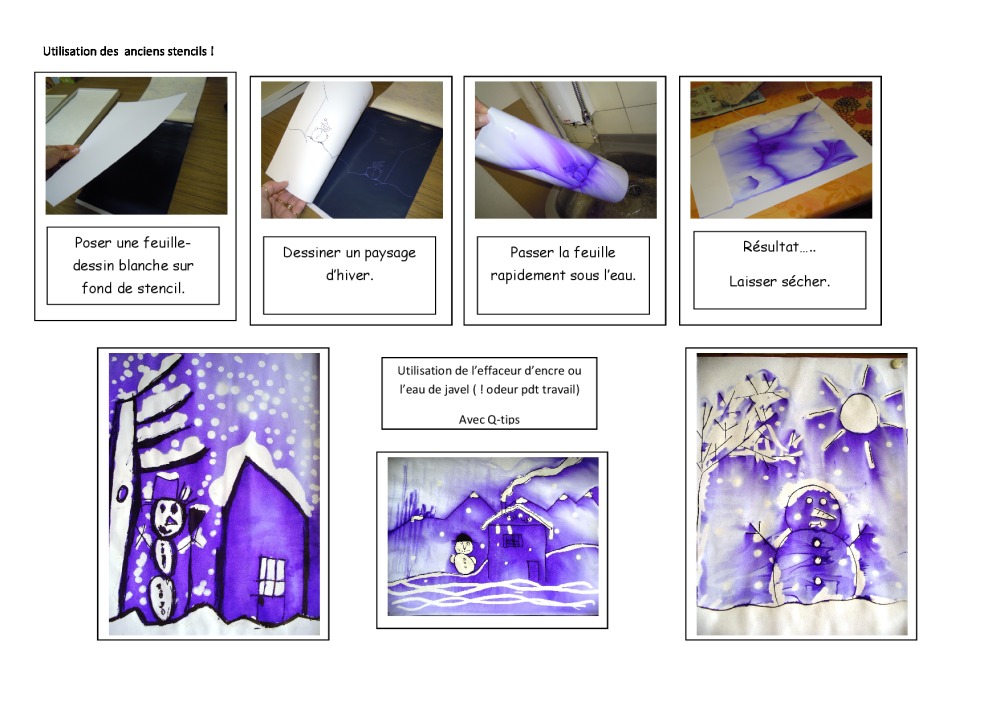 Utilisation des anciens stencils !

Poser une feuille-dessin blanche sur fond de stencil.

Dessiner un paysage d'hiver.

Passer la feuille rapidement sous l'eau.

Résultat…..

Laisser sécher.

Utilisation de l'effaceur d'encre ou l'eau de javel ( ! odeur pdt travail)

Avec Q-tips