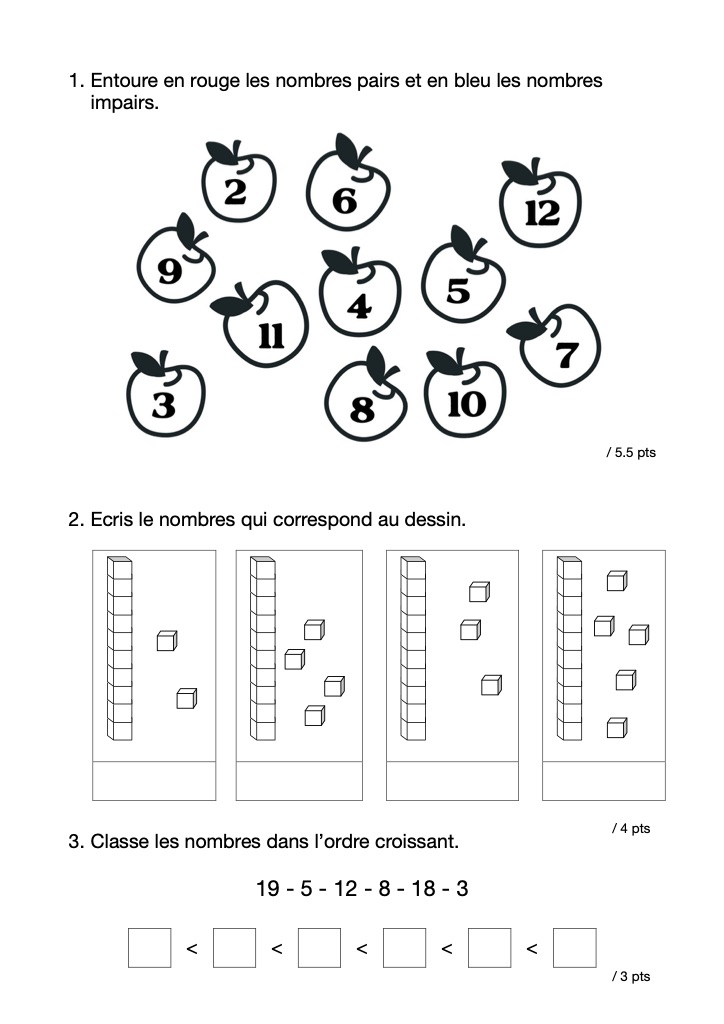 1. Entoure en rouge les nombres pairs et en bleu les nombres impairs.

2
6
12
9
4
5
11
7
3
8
10

/ 5.5 pts

2. Ecris le nombres qui correspond au dessin.

/ 4 pts

3. Classe les nombres dans l'ordre croissant.

19 - 5 - 12 - 8 - 18 - 3

< < < < <

/ 3 pts